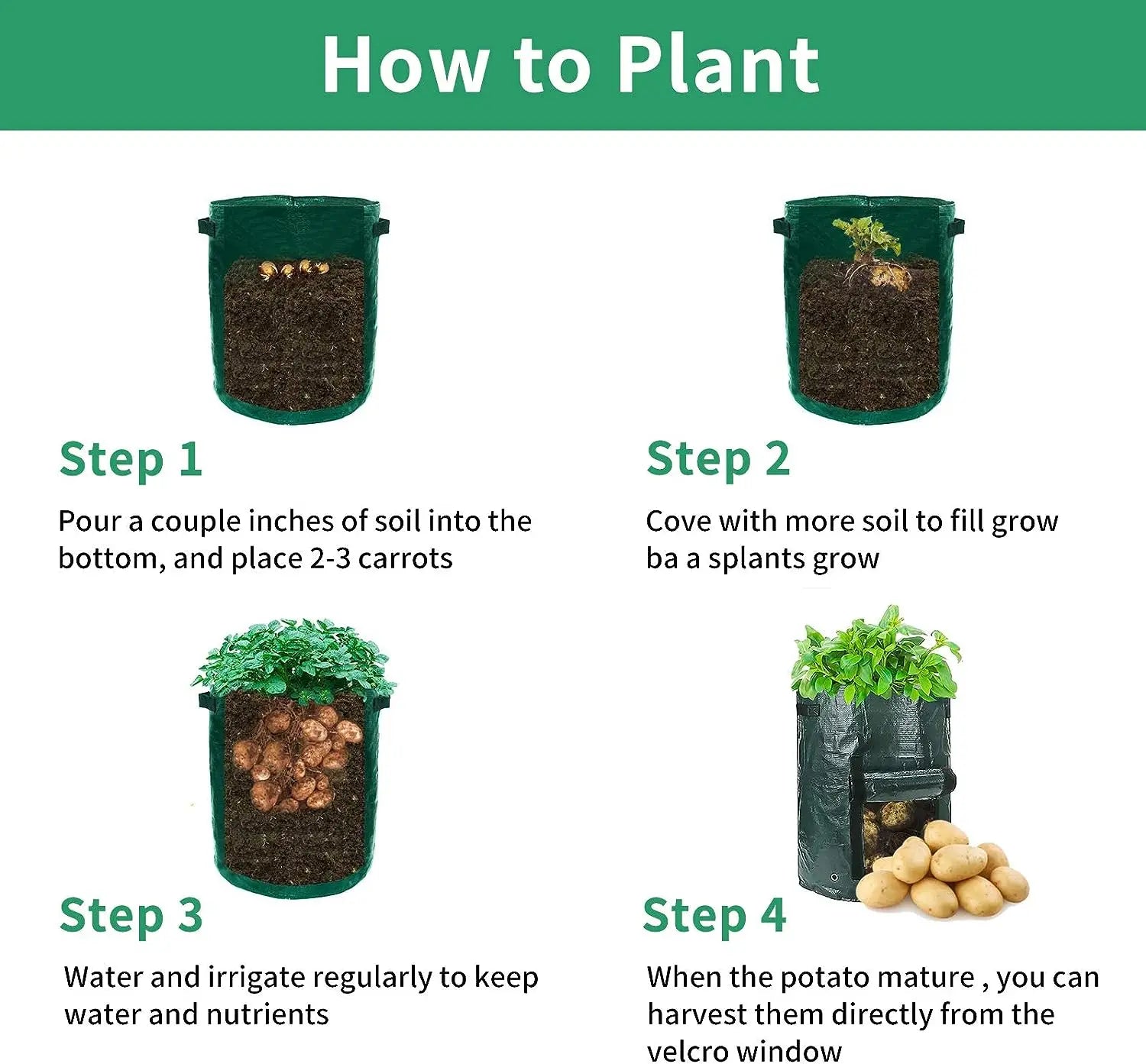 How to Plant

Step 1

Pour a couple inches of soil into the bottom, and place 2-3 carrots

Step 2

Cove with more soil to fill grow ba a splants grow

Step 3

Water and irrigate regularly to keep water and nutrients

Step 4

When the potato mature , you can harvest them directly from the velcro window