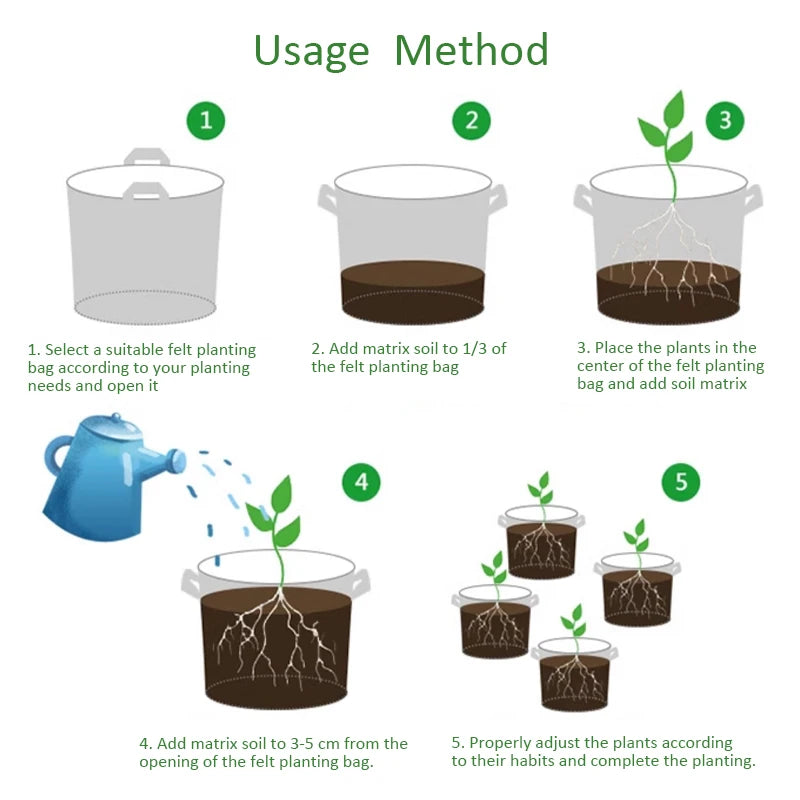 Usage Method

1

2

3

1. Select a suitable felt planting bag according to your planting needs and open it

2. Add matrix soil to 1/3 of the felt planting bag

3. Place the plants in the center of the felt planting bag and add soil matrix

4

5

4. Add matrix soil to 3-5 cm from the opening of the felt planting bag.

5. Properly adjust the plants according to their habits and complete the planting.