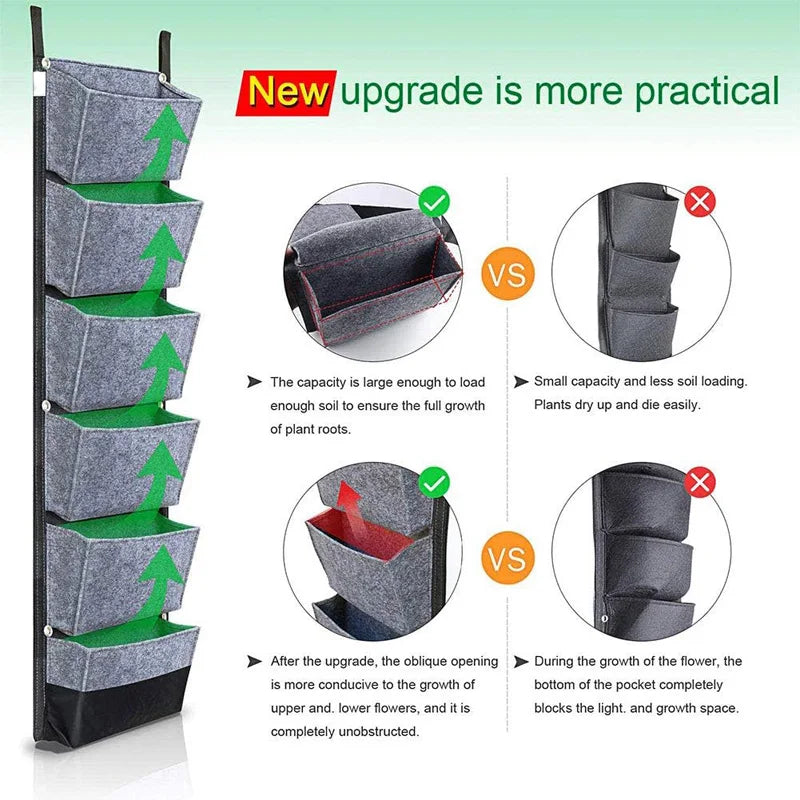 New upgrade is more practical

VS

The capacity is large enough to load enough soil to ensure the full growth of plant roots.

Small capacity and less soil loading. Plants dry up and die easily.

VS

After the upgrade, the oblique opening is more conducive to the growth of upper and. lower flowers, and it is completely unobstructed.

During the growth of the flower, the bottom of the pocket completely blocks the light. and growth space.