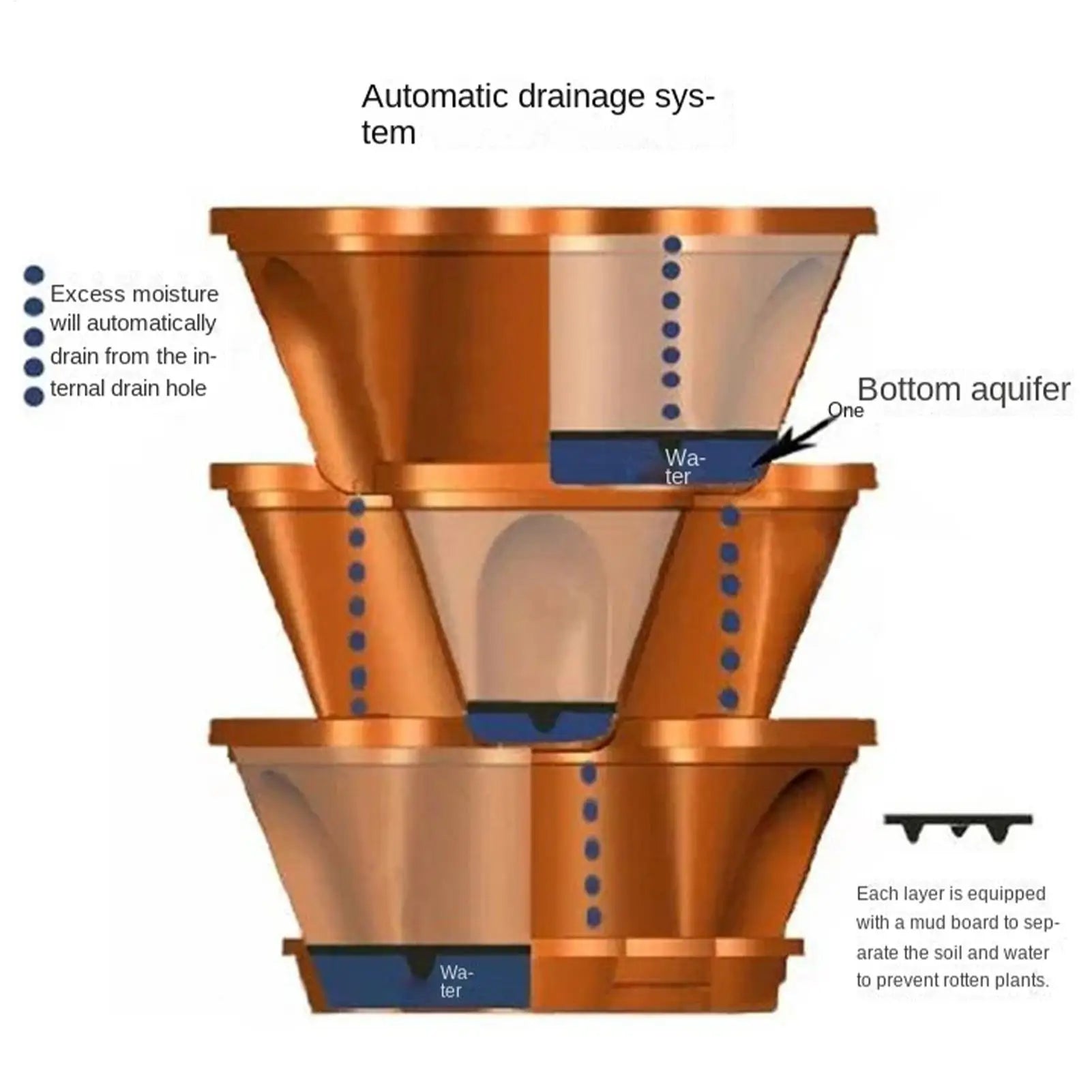 Automatic drainage system

Excess moisture will automatically drain from the internal drain hole

Bottom aquifer

One

Water

Water

Each layer is equipped with a mud board to separate the soil and water to prevent rotten plants.